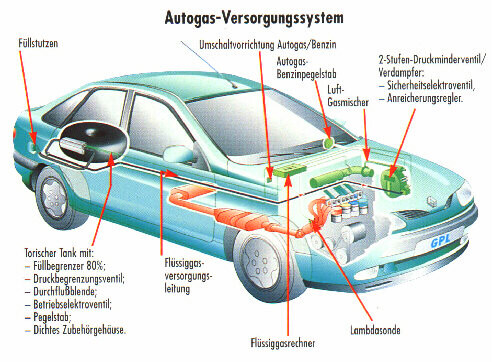 Autogas-Versorgungssystem

Füllstutzen

Umschaltvorrichtung Autogas/Benzin

Autogas-Benzinpegelstab

Luft-Gasmischer

2-Stufen-Druckminderventil/Verdampfer:
– Sicherheitselektroventil,
– Anreicherungsregler.

GPL

Torischer Tank mit:
– Füllbegrenzer 80%;
– Druckbegrenzungsventil;
– Durchflußblende;
– Betriebselektroventil;
– Pegelstab;
– Dichtes Zubehörgehäuse.

Flüssiggas-versorgungs-leitung

Flüssiggasrechner

Lambdasonde